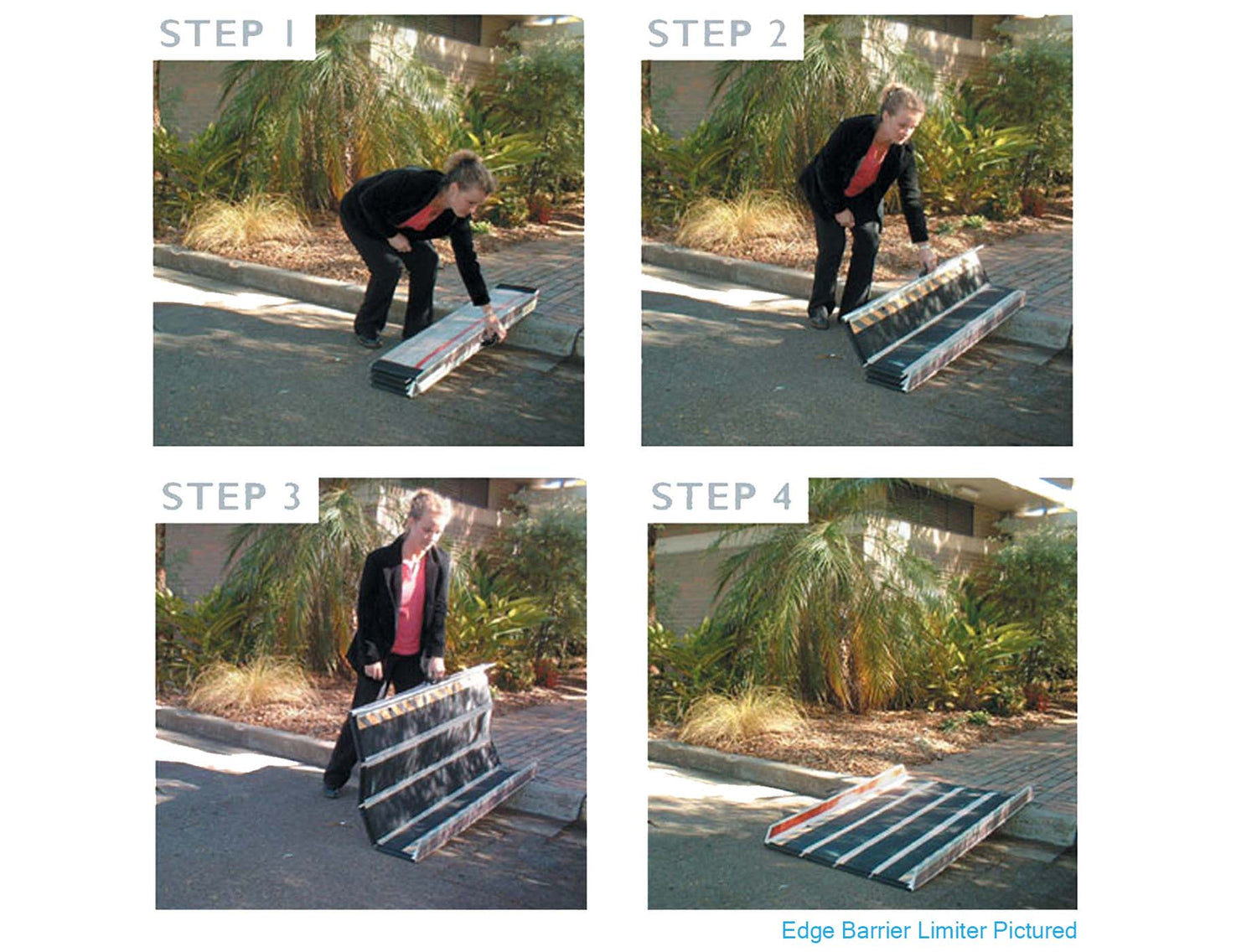 STEP 1

STEP 2

STEP 3

STEP 4

Edge Barrier Limiter Pictured