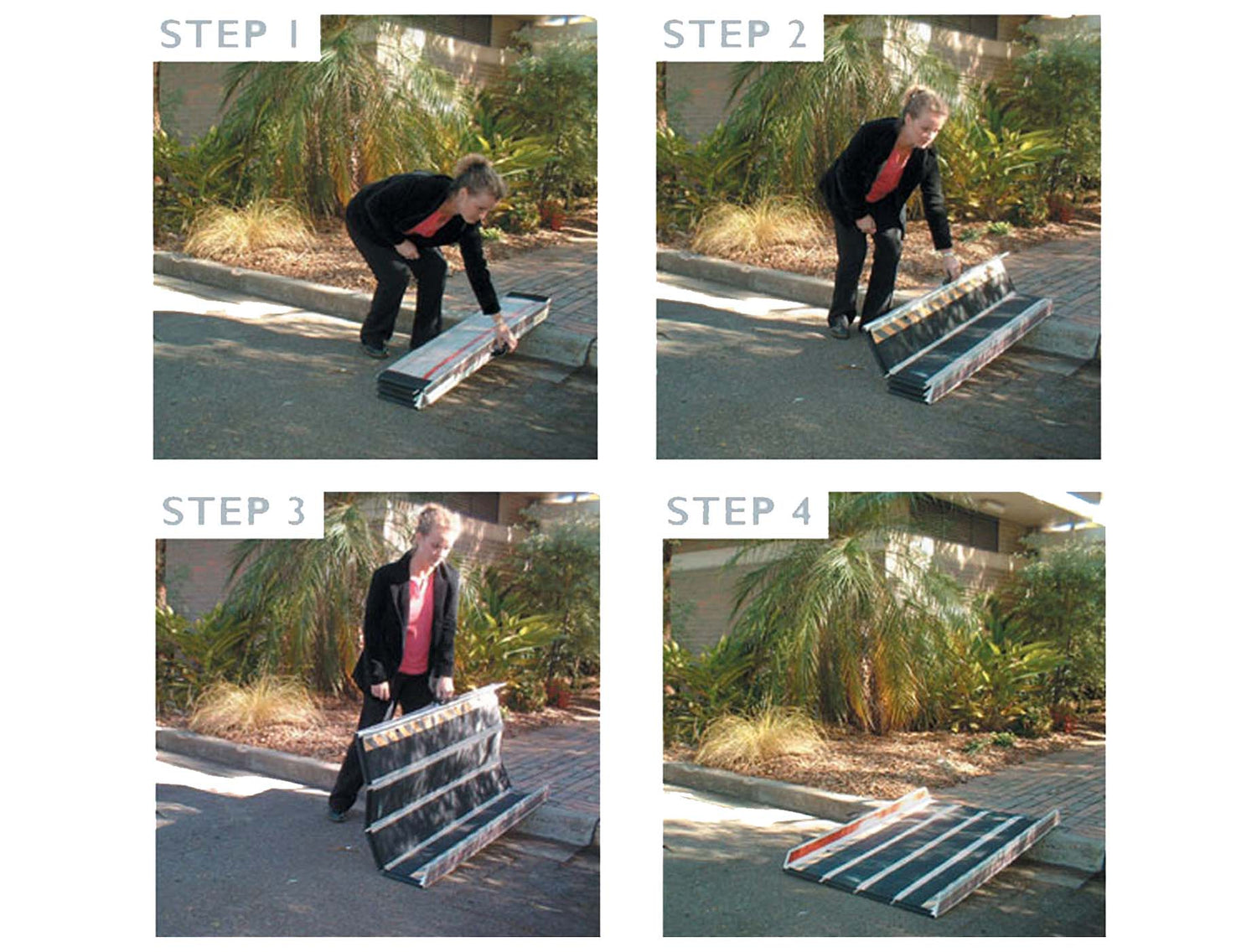 STEP 1

STEP 2

STEP 3

STEP 4